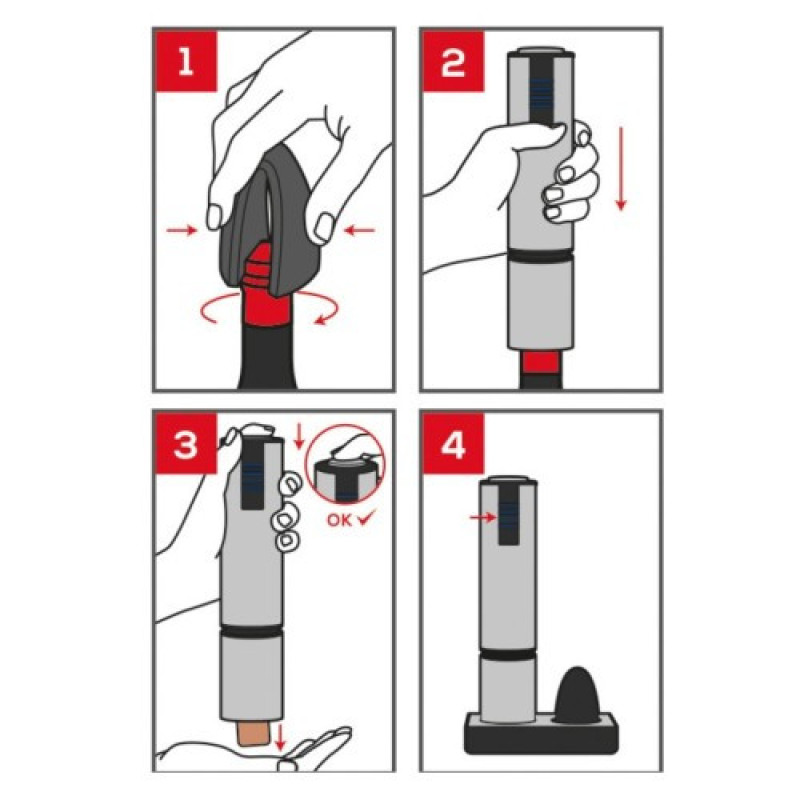 1

2

3

OK ✓

4