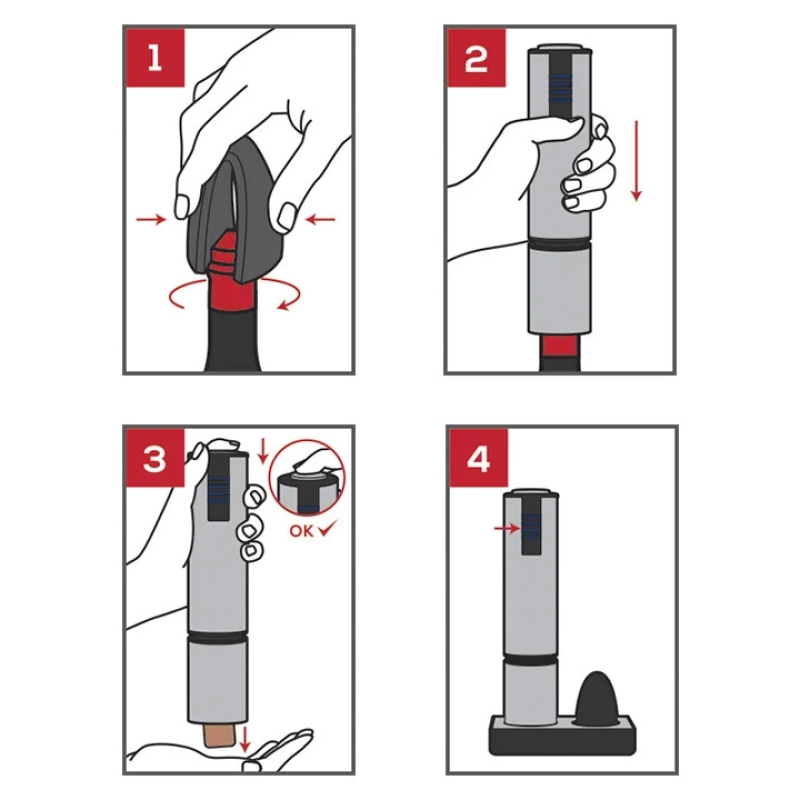 1

2

3

OK ✓

4