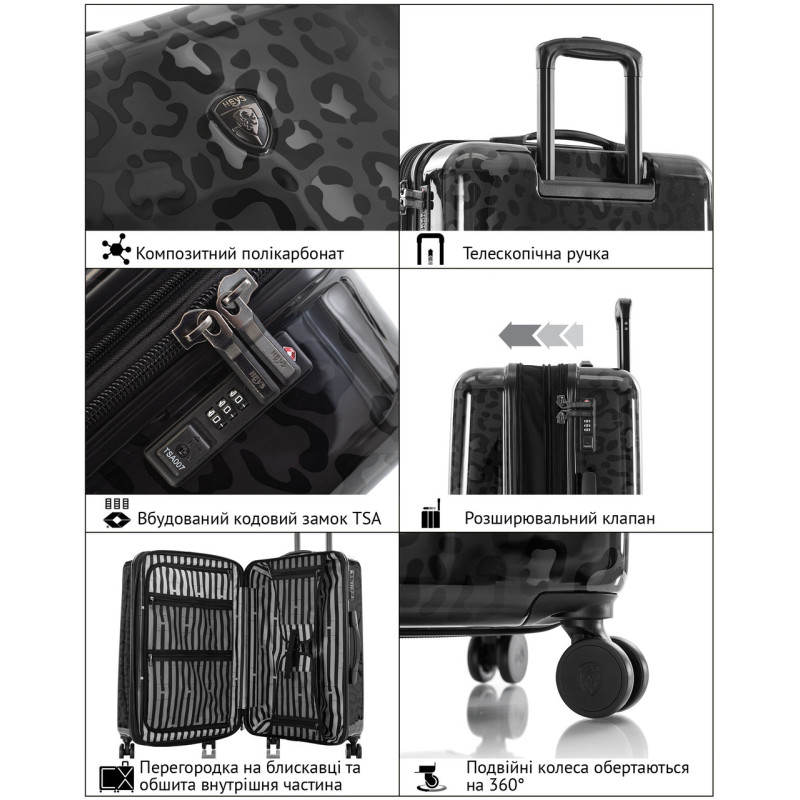 HEYS

Композитний полікарбонат

Телескопічна ручка

HEYS

TSA007

Вбудований кодовий замок TSA

Розширювальний клапан

Перегородка на блискавці та обшита внутрішня частина

Подвійні колеса обертаються на 360°